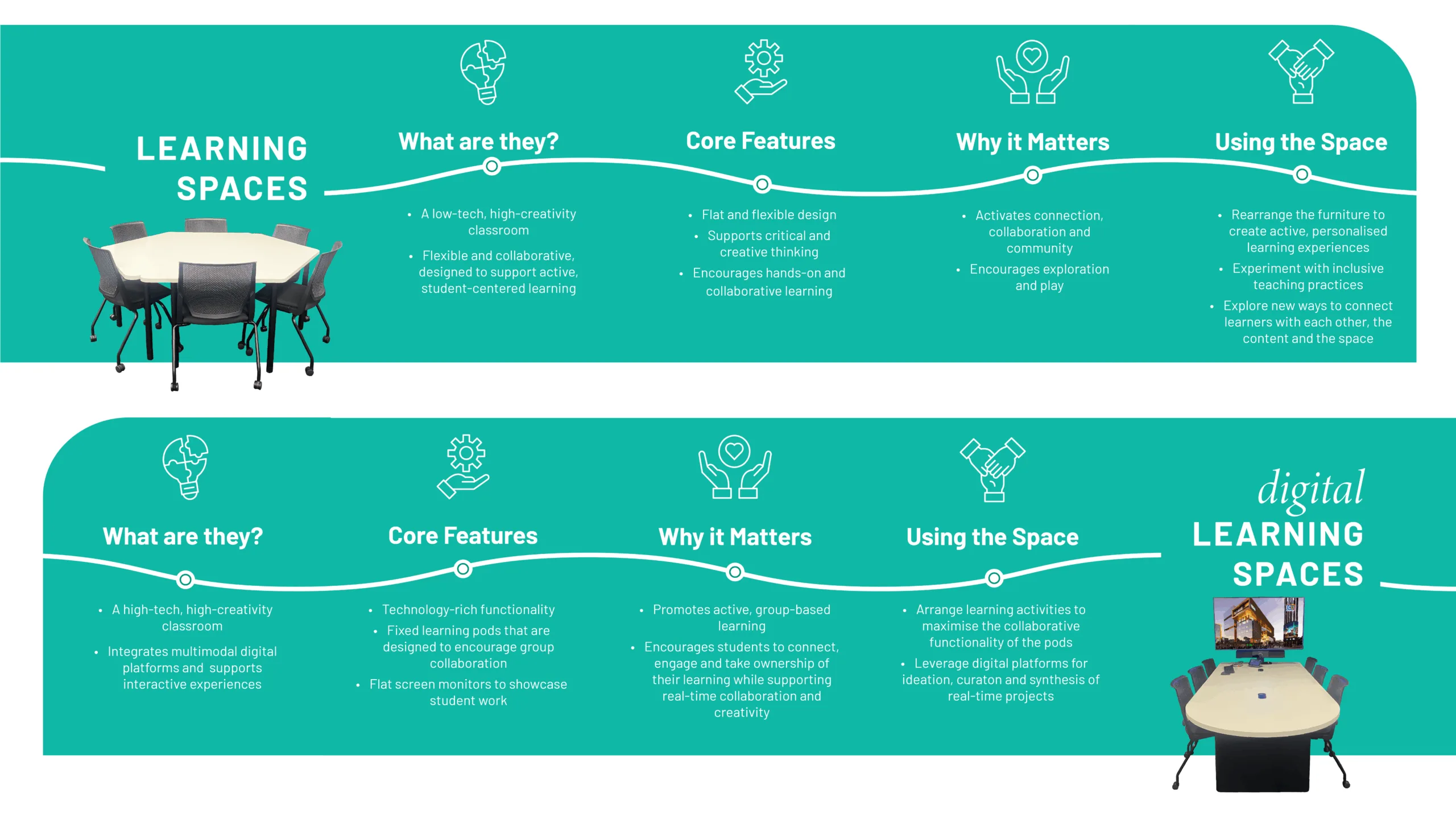 LEARNING SPACES

What are they?

- A low-tech, high-creativity classroom
- Flexible and collaborative, designed to support active, student-centered learning

Core Features

- Flat and flexible design
- Supports critical and creative thinking
- Encourages hands-on and collaborative learning

Why it Matters

- Activates connection, collaboration and community
- Encourages exploration and play

Using the Space

- Rearrange the furniture to create active, personalised learning experiences
- Experiment with inclusive teaching practices
- Explore new ways to connect learners with each other, the content and the space

What are they?

- A high-tech, high-creativity classroom
- Integrates multimodal digital platforms and supports interactive experiences

Core Features

- Technology-rich functionality
- Fixed learning pods that are designed to encourage group collaboration
- Flat screen monitors to showcase student work

Why it Matters

- Promotes active, group-based learning
- Encourages students to connect, engage and take ownership of their learning while supporting real-time collaboration and creativity

Using the Space

- Arrange learning activities to maximise the collaborative functionality of the pods
- Leverage digital platforms for ideation, curaton and synthesis of real-time projects

digital LEARNING SPACES